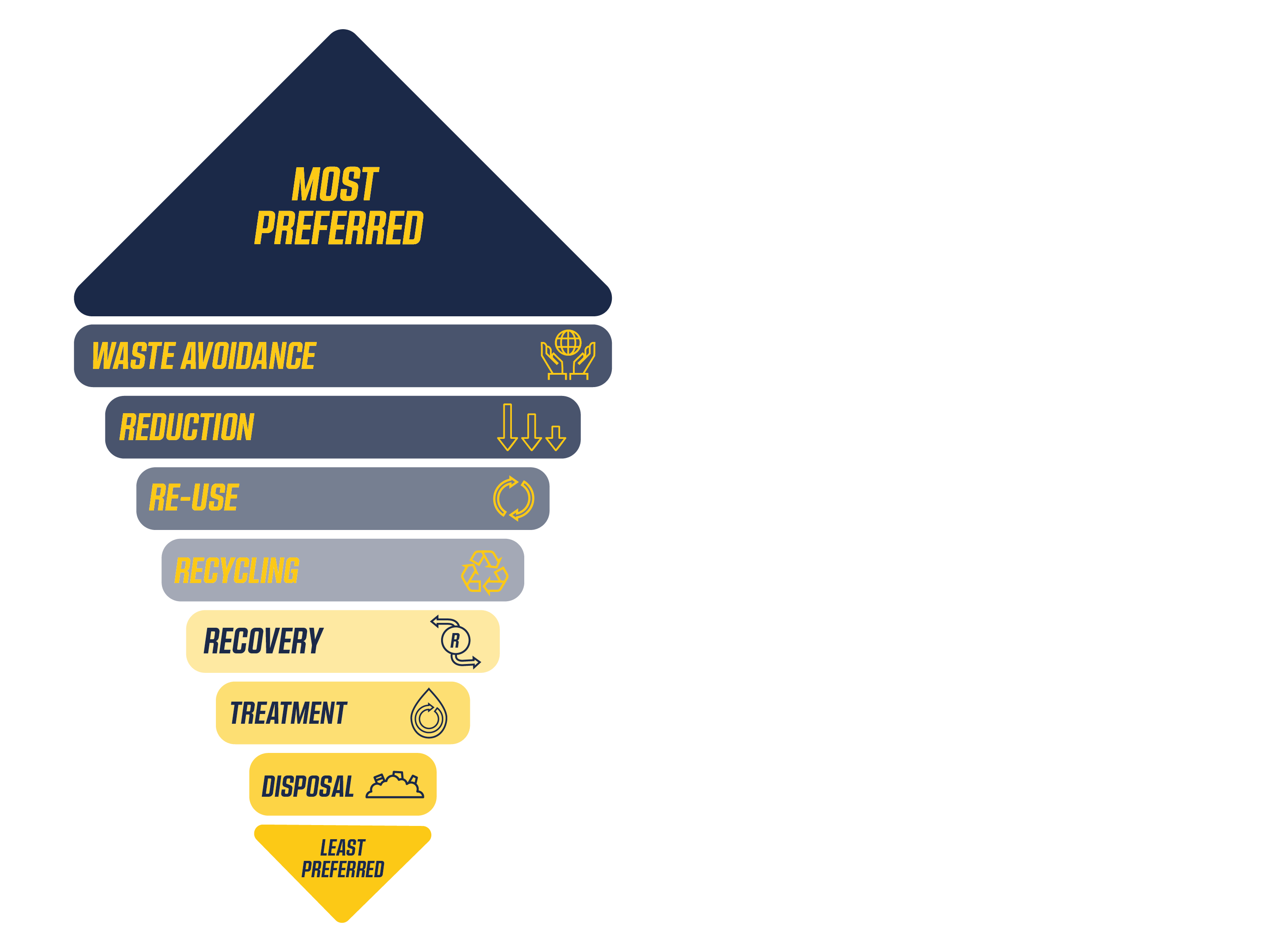 MOST PREFERRED

WASTE AVOIDANCE

REDUCTION

RE-USE

RECYCLING

RECOVERY

R

TREATMENT

DISPOSAL

LEAST PREFERRED